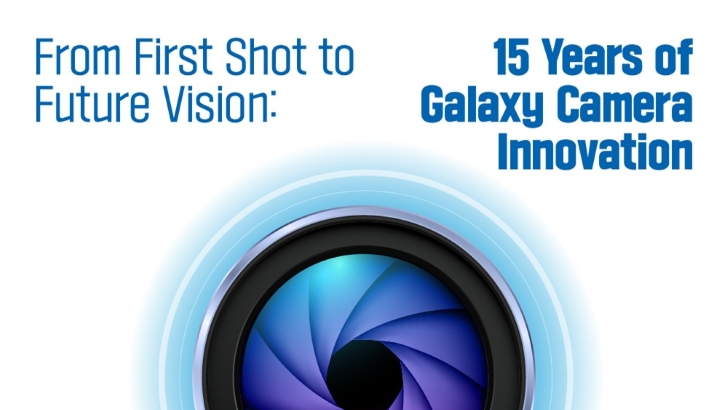 From First Shot to Future Vision:

15 Years of Galaxy Camera Innovation