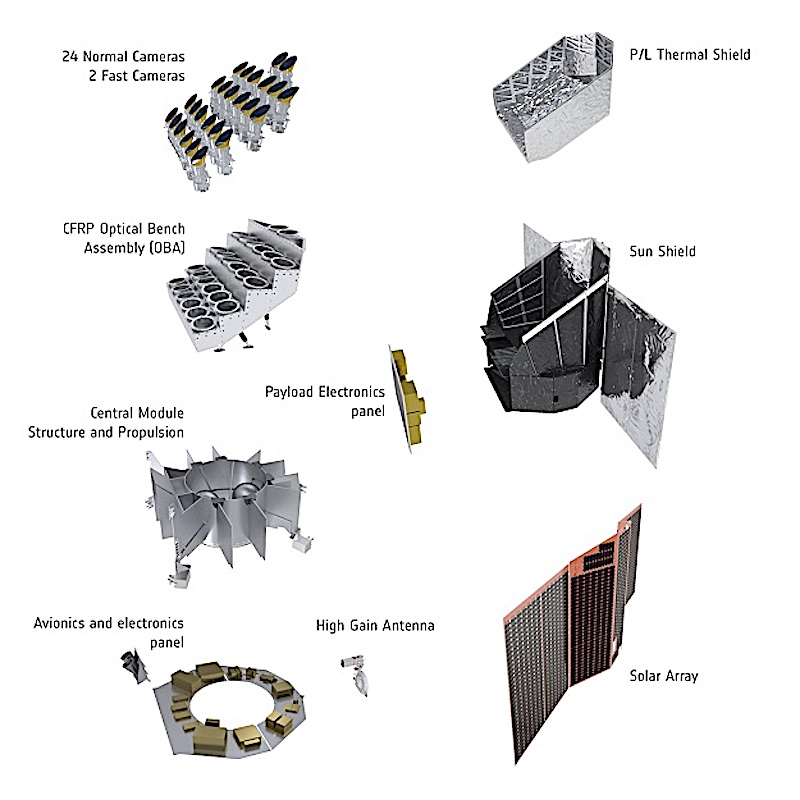 24 Normal Cameras
2 Fast Cameras

P/L Thermal Shield

CFRP Optical Bench
Assembly (OBA)

Sun Shield

Payload Electronics
panel

Central Module
Structure and Propulsion

Avionics and electronics
panel

High Gain Antenna

Solar Array