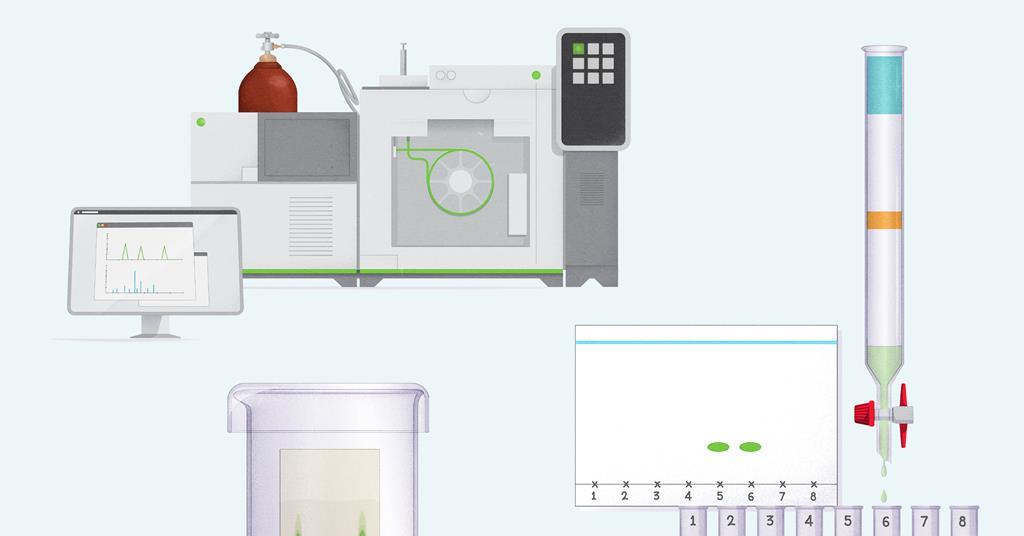 x x x x x x x x
1 2 3 4 5 6 7 8

1 2 3 4 5 6 7 8