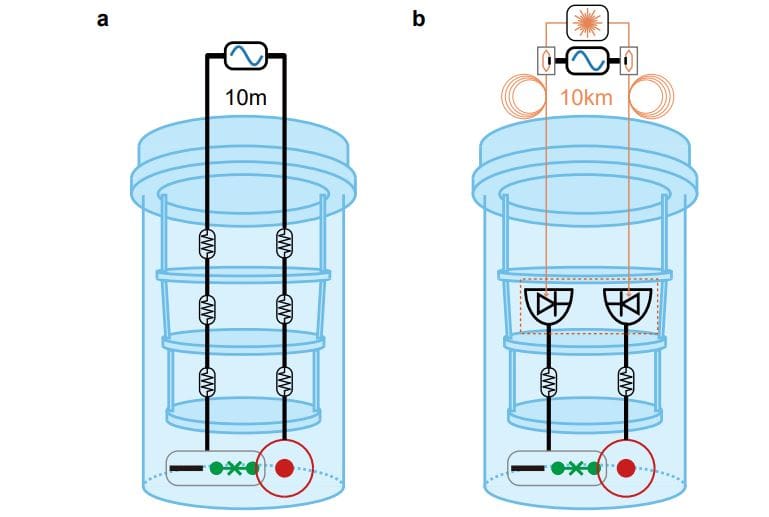 a

10m

b

10km